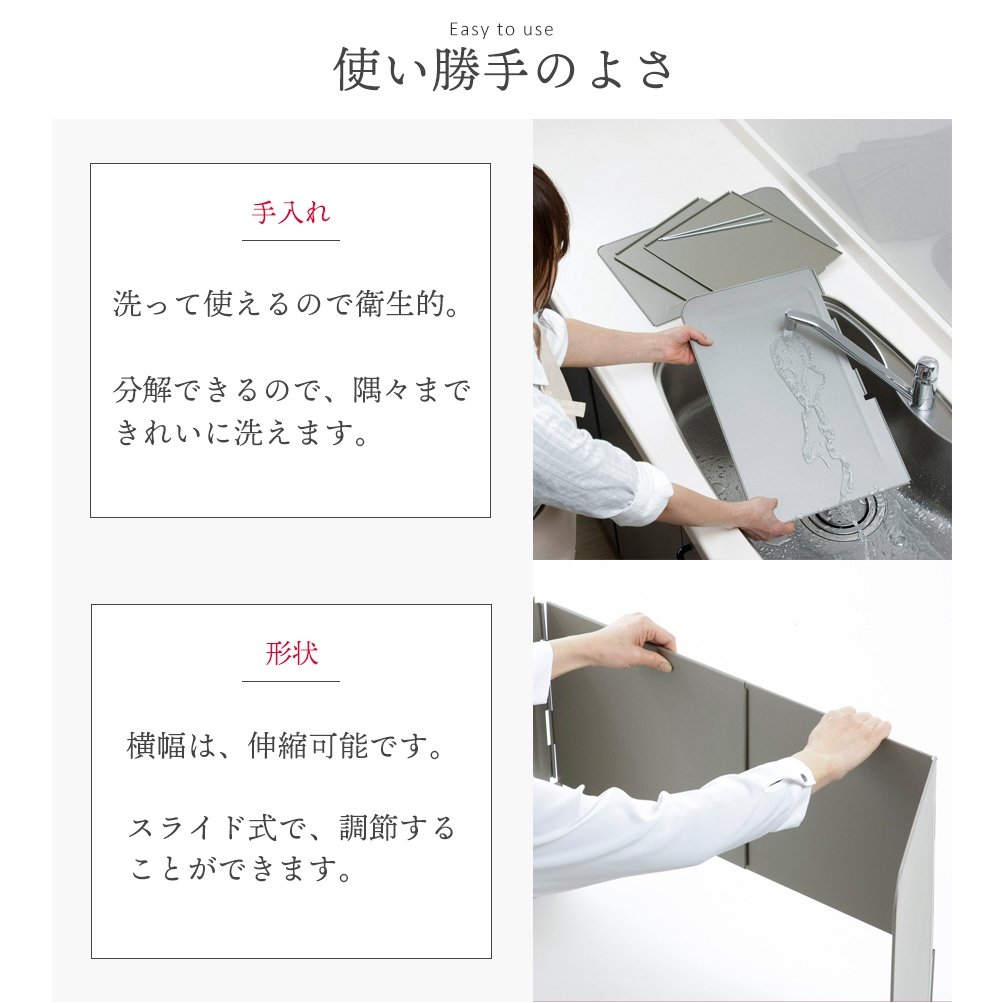 Easy to use
使い勝手のよさ

手入れ

洗って使えるので衛生的。

分解できるので、隅々まできれいに洗えます。

形状

横幅は、伸縮可能です。

スライド式で、調節することができます。